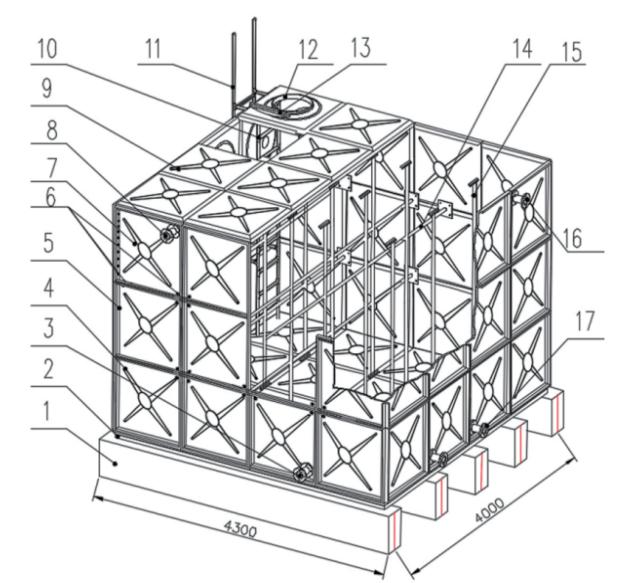 10
11
12
13
14
15
9
8
7
6
5
4
3
2
1
16
17
4300
4000