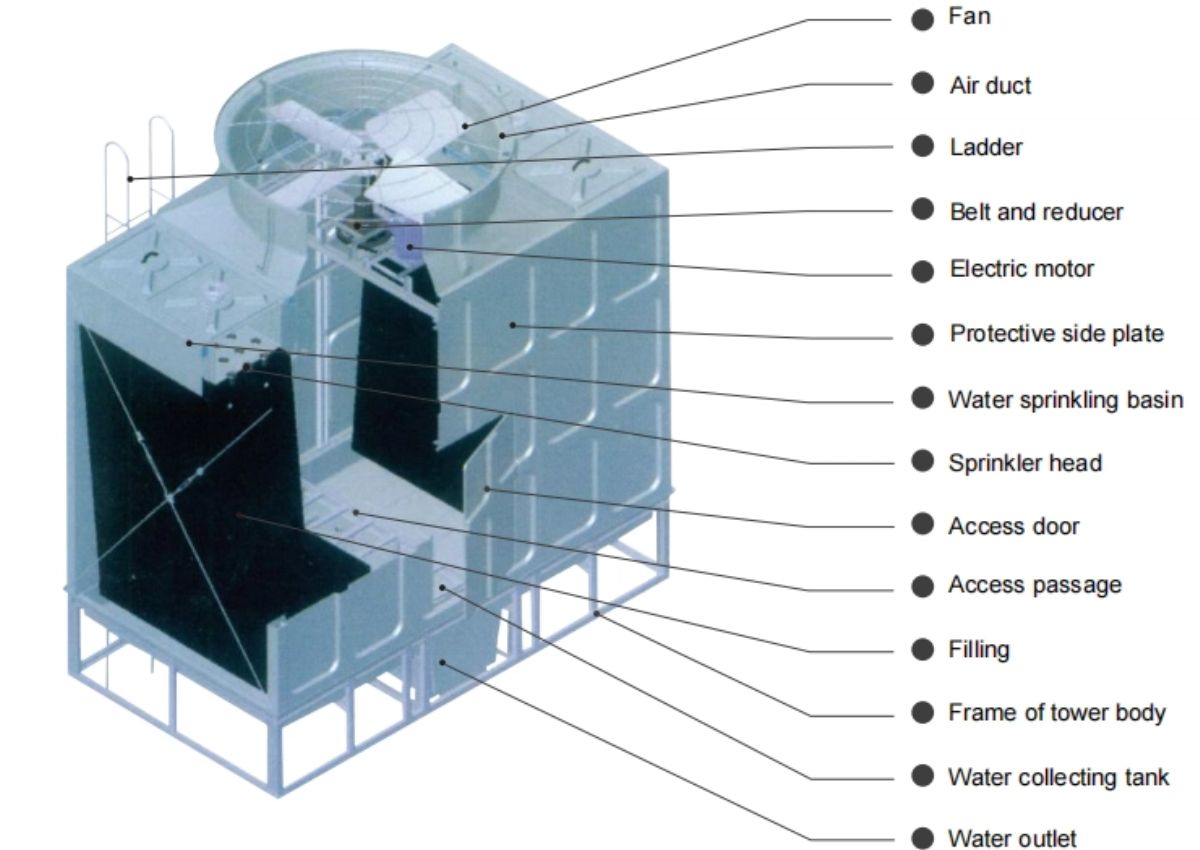 Fan
Air duct
Ladder
Belt and reducer
Electric motor
Protective side plate
Water sprinkling basin
Sprinkler head
Access door
Access passage
Filling
Frame of tower body
Water collecting tank
Water outlet