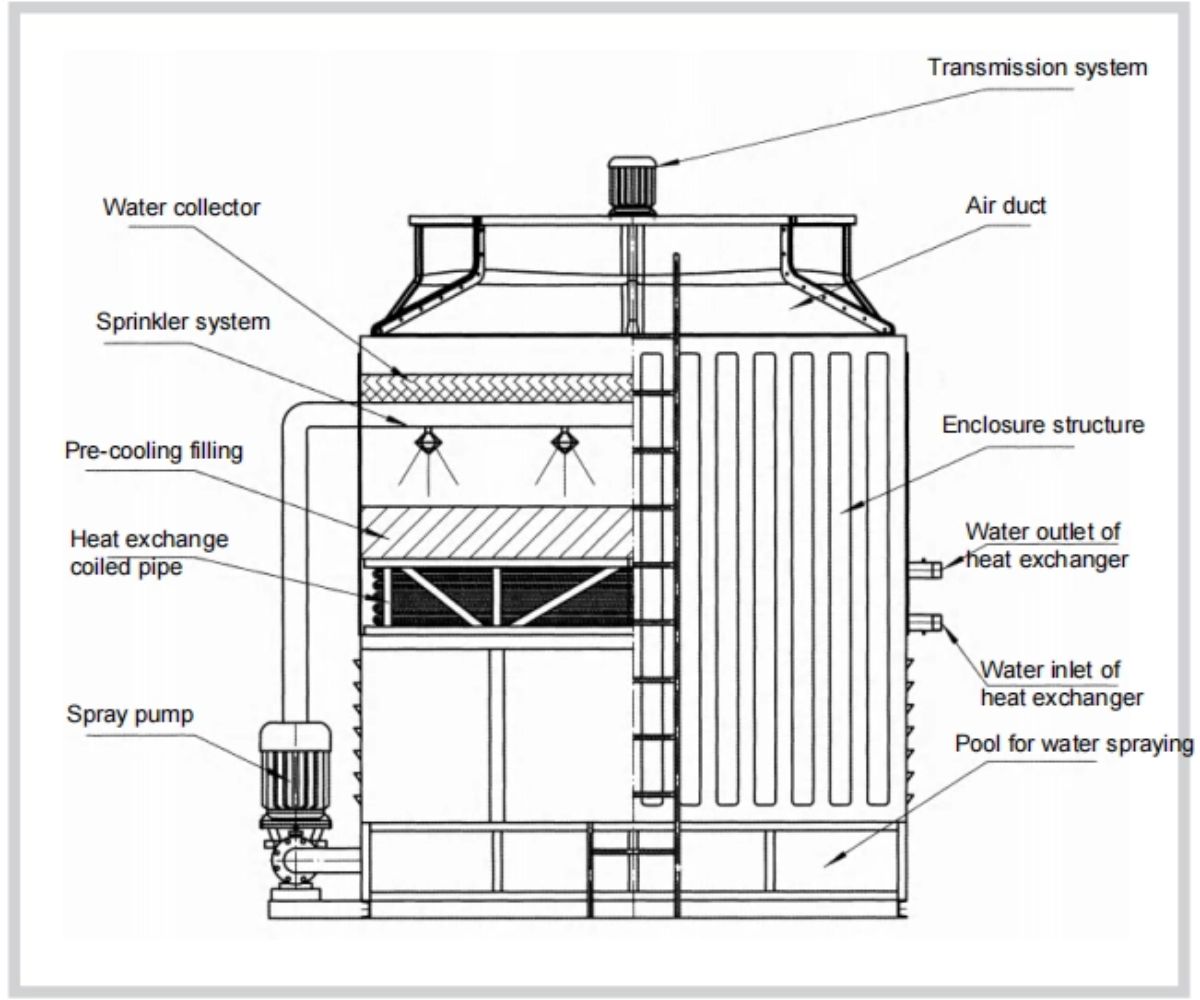 Transmission system

Water collector

Air duct

Sprinkler system

Enclosure structure

Pre-cooling filling

Heat exchange coiled pipe

Water outlet of heat exchanger

Water inlet of heat exchanger

Spray pump

Pool for water spraying