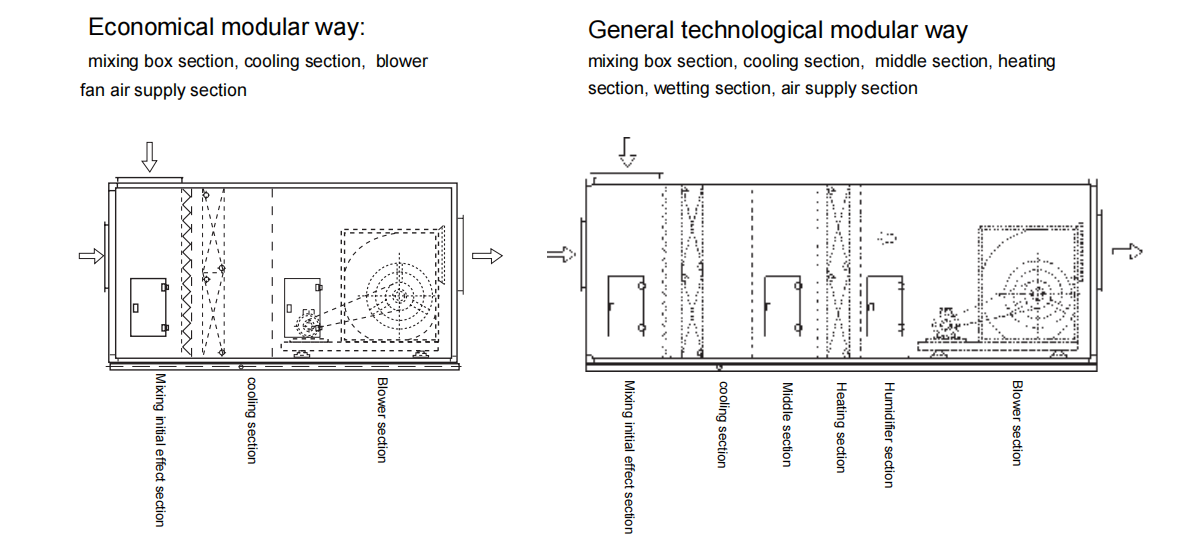 Economical modular way:

mixing box section, cooling section, blower fan air supply section

Mixing initial effect section

cooling section

Blower section

General technological modular way

mixing box section, cooling section, middle section, heating section, wetting section, air supply section

Mixing initial effect section

cooling section

Middle section

Heating section

Humidifier section

Blower section