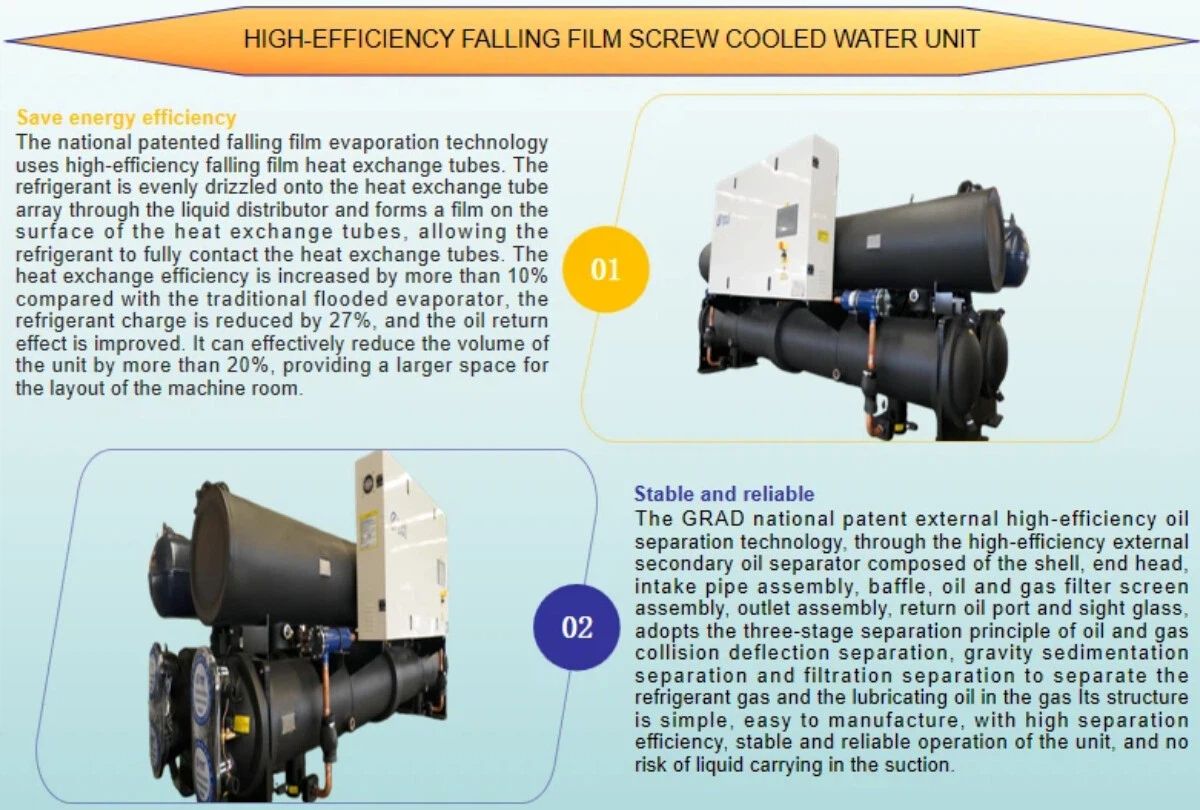 HIGH-EFFICIENCY FALLING FILM SCREW COOLED WATER UNIT

Save energy efficiency
The national patented falling film evaporation technology uses high-efficiency falling film heat exchange tubes. The refrigerant is evenly drizzled onto the heat exchange tube array through the liquid distributor and forms a film on the surface of the heat exchange tubes, allowing the refrigerant to fully contact the heat exchange tubes. The heat exchange efficiency is increased by more than 10% compared with the traditional flooded evaporator, the refrigerant charge is reduced by 27%, and the oil return effect is improved. It can effectively reduce the volume of the unit by more than 20%, providing a larger space for the layout of the machine room.

01

02

Stable and reliable
The GRAD national patent external high-efficiency oil separation technology, through the high-efficiency external secondary oil separator composed of the shell, end head, intake pipe assembly, baffle, oil and gas filter screen assembly, outlet assembly, return oil port and sight glass, adopts the three-stage separation principle of oil and gas collision deflection separation, gravity sedimentation separation and filtration separation to separate the refrigerant gas and the lubricating oil in the gas Its structure is simple, easy to manufacture, with high separation efficiency, stable and reliable operation of the unit, and no risk of liquid carrying in the suction.