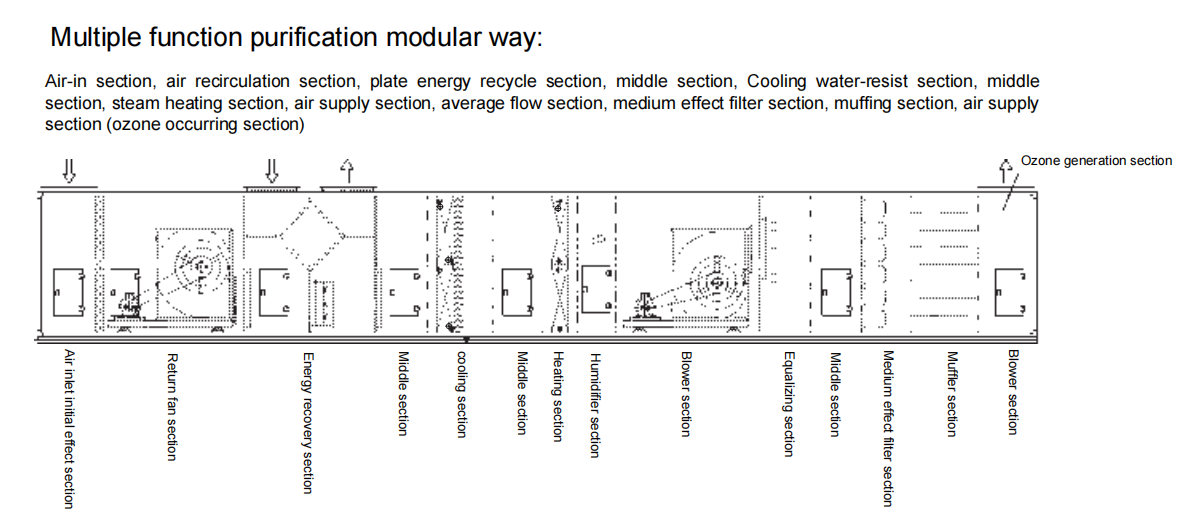 Multiple function purification modular way:

Air-in section, air recirculation section, plate energy recycle section, middle section, Cooling water-resist section, middle section, steam heating section, air supply section, average flow section, medium effect filter section, muffing section, air supply section (ozone occurring section)

Ozone generation section

Air inlet initial effect section
Return fan section
Energy recovery section
Middle section
cooling section
Middle section
Heating section
Humidifier section
Blower section
Equalizing section
Middle section
Medium effect filter section
Muffler section
Blower section